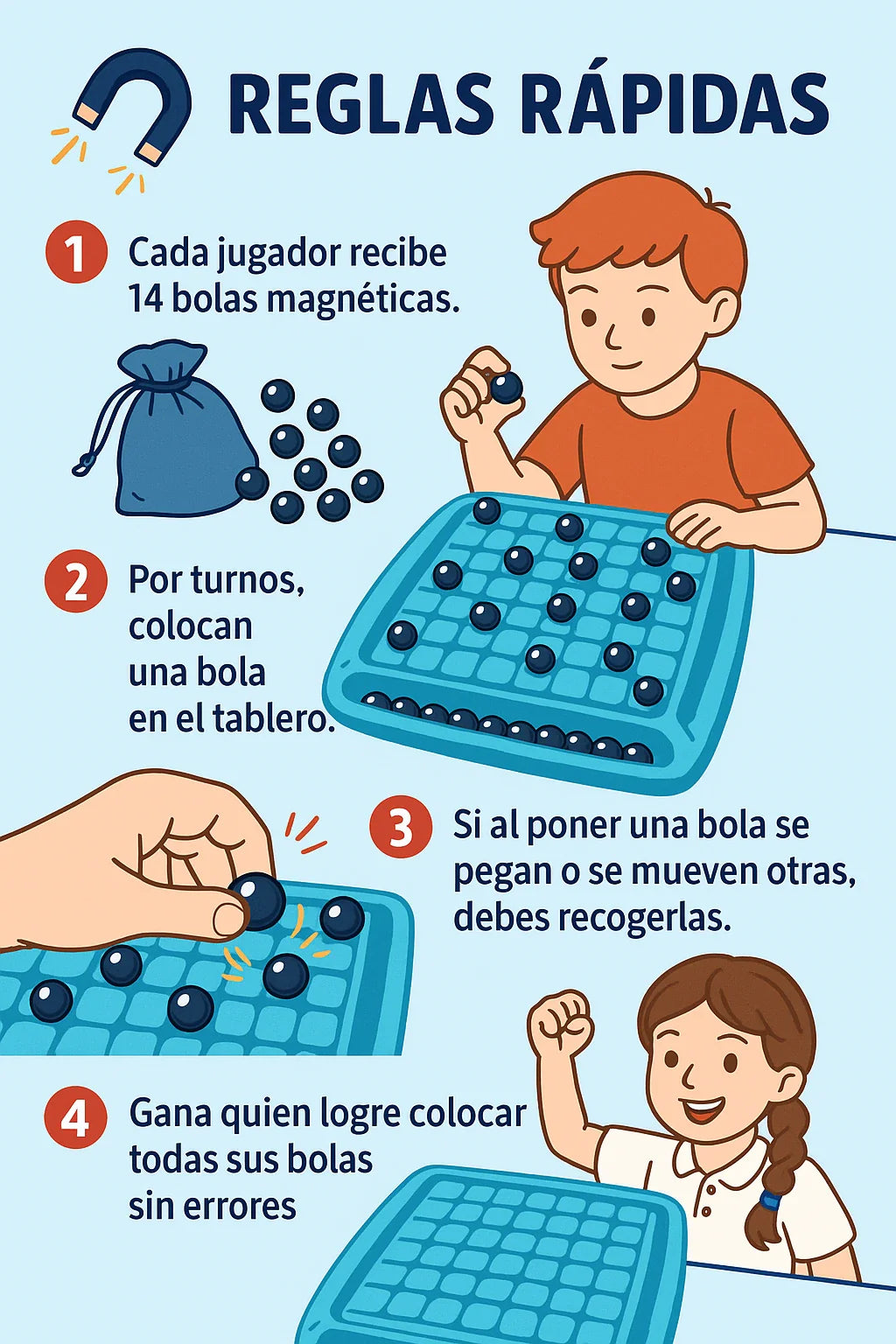 REGLAS RÁPIDAS

1 Cada jugador recibe 14 bolas magnéticas.

2 Por turnos, colocan una bola en el tablero.

3 Si al poner una bola se pegan o se mueven otras, debes recogerlas.

4 Gana quien logre colocar todas sus bolas sin errores