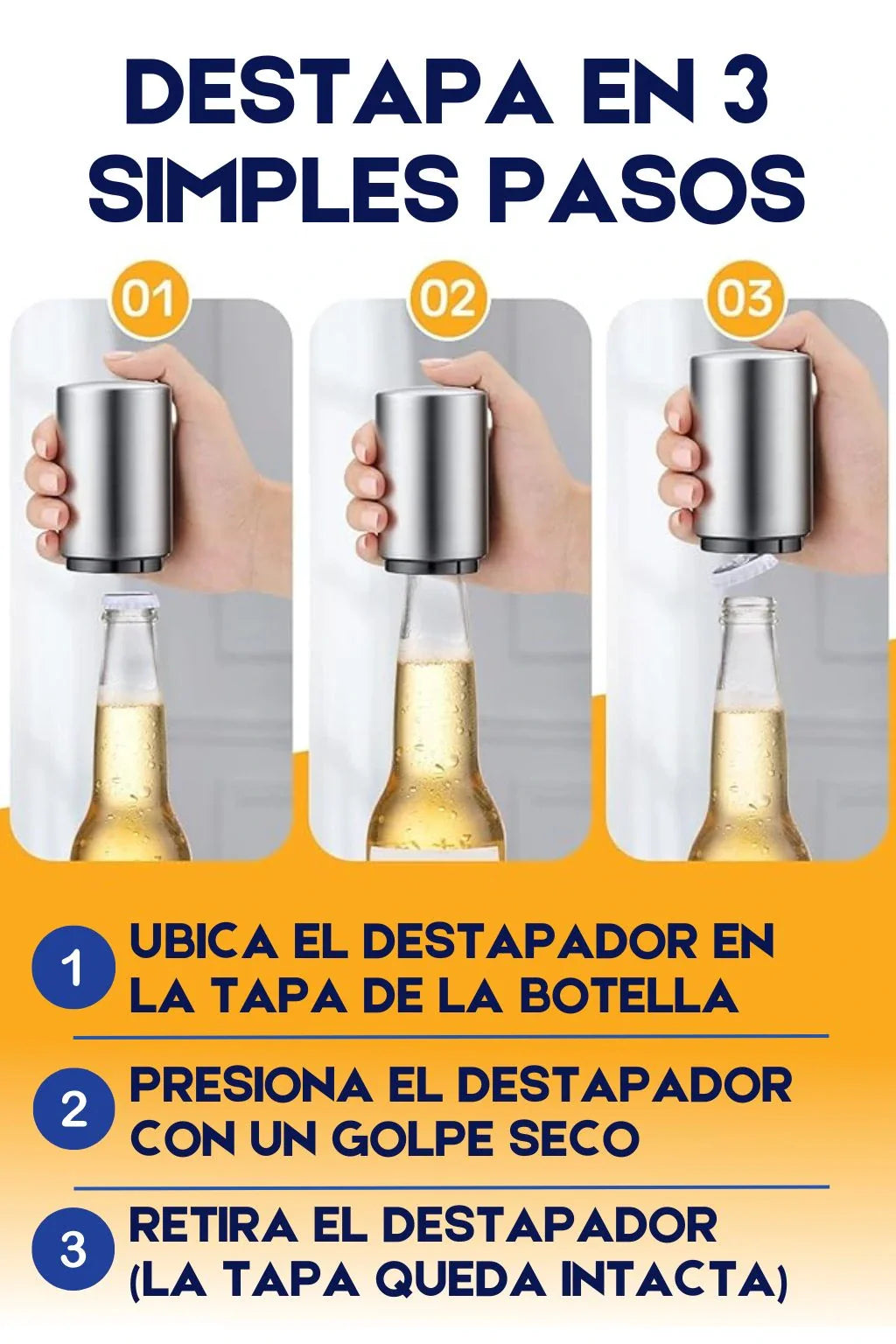 DESTAPA EN 3 SIMPLES PASOS

01

02

03

1 UBICA EL DESTAPADOR EN LA TAPA DE LA BOTELLA

2 PRESIONA EL DESTAPADOR CON UN GOLPE SECO

3 RETIRA EL DESTAPADOR (LA TAPA QUEDA INTACTA)